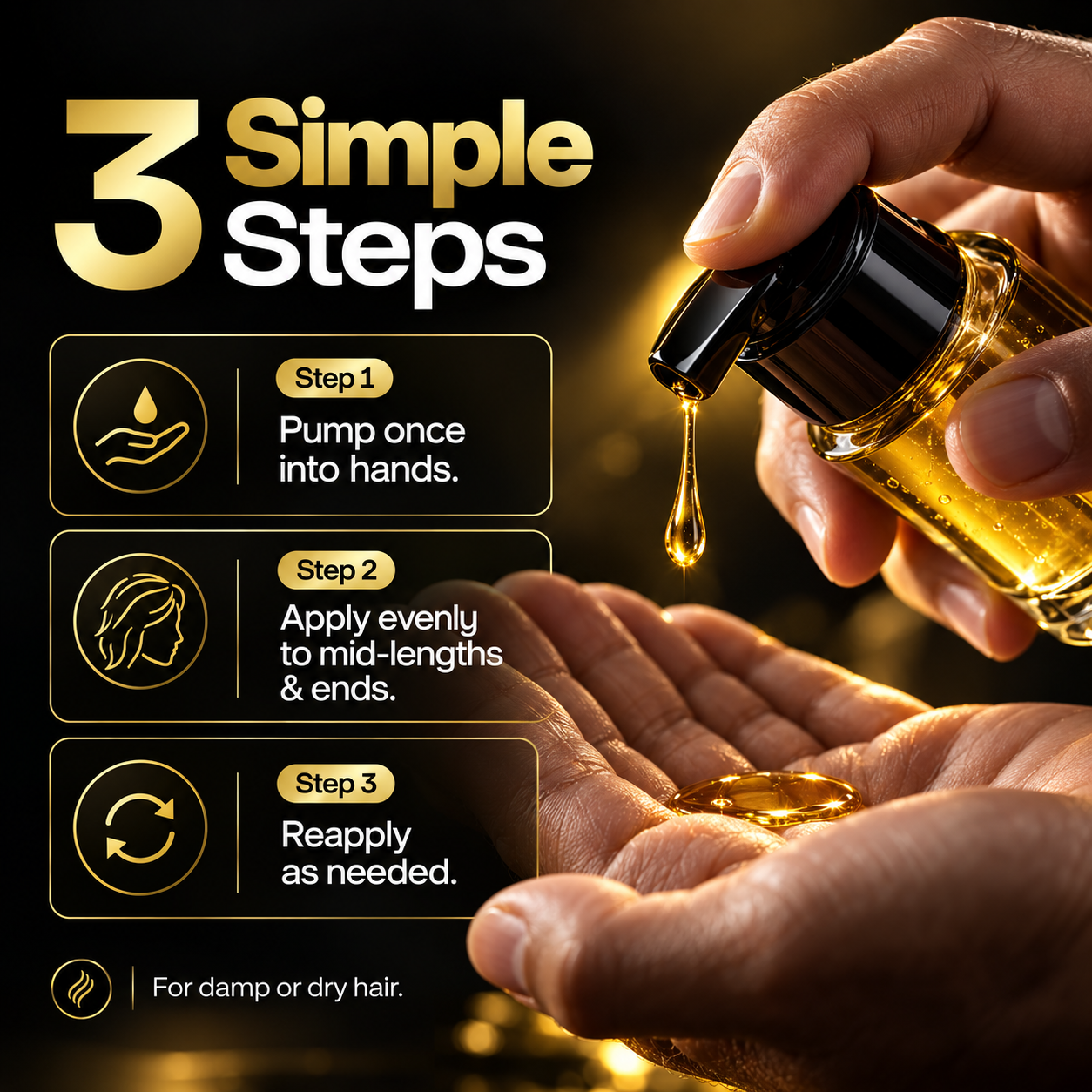 3 Simple Steps

Step 1
Pump once into hands.

Step 2
Apply evenly to mid-lengths & ends.

Step 3
Reapply as needed.

For damp or dry hair.