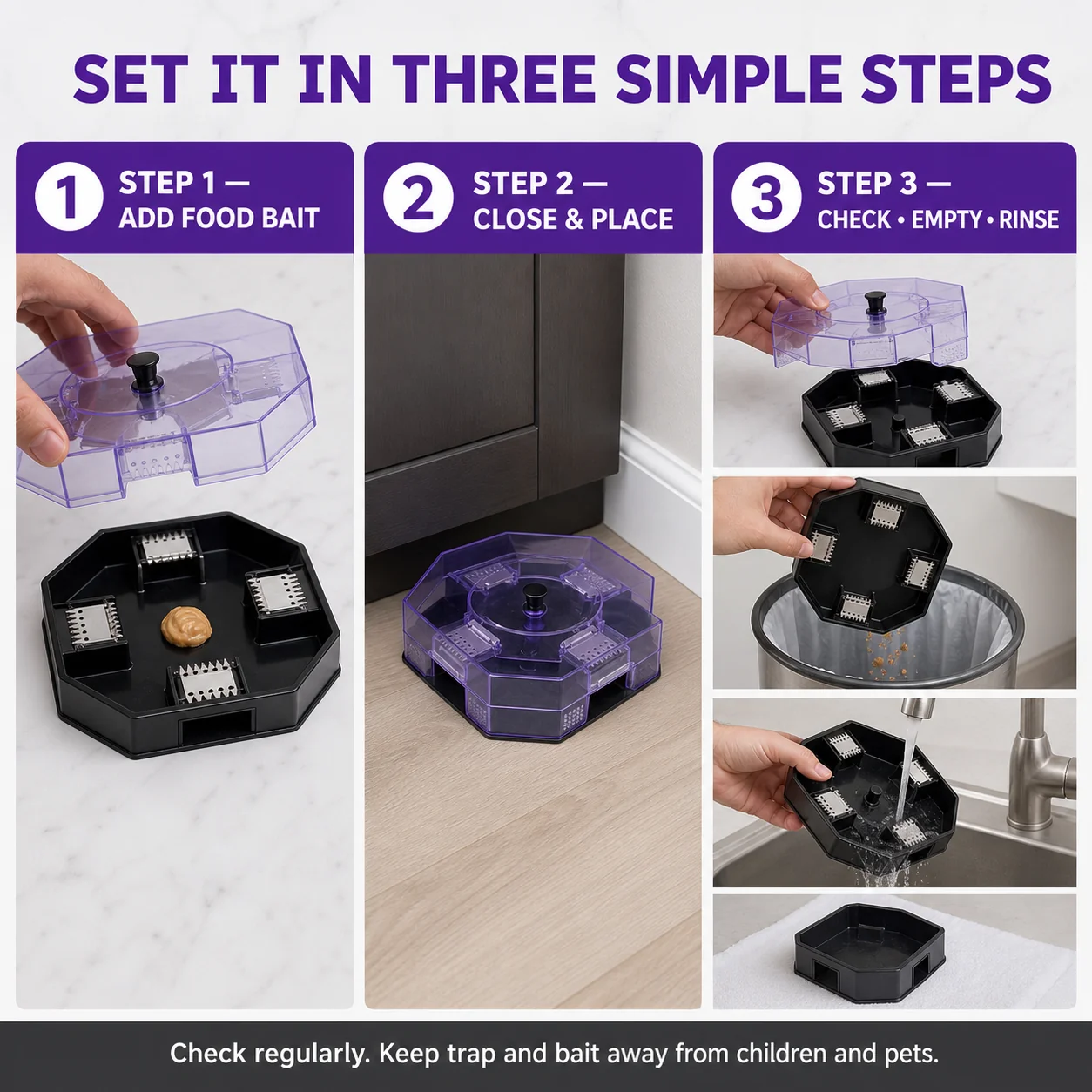 SET IT IN THREE SIMPLE STEPS

1 STEP 1 — ADD FOOD BAIT

2 STEP 2 — CLOSE & PLACE

3 STEP 3 — CHECK • EMPTY • RINSE

Check regularly. Keep trap and bait away from children and pets.